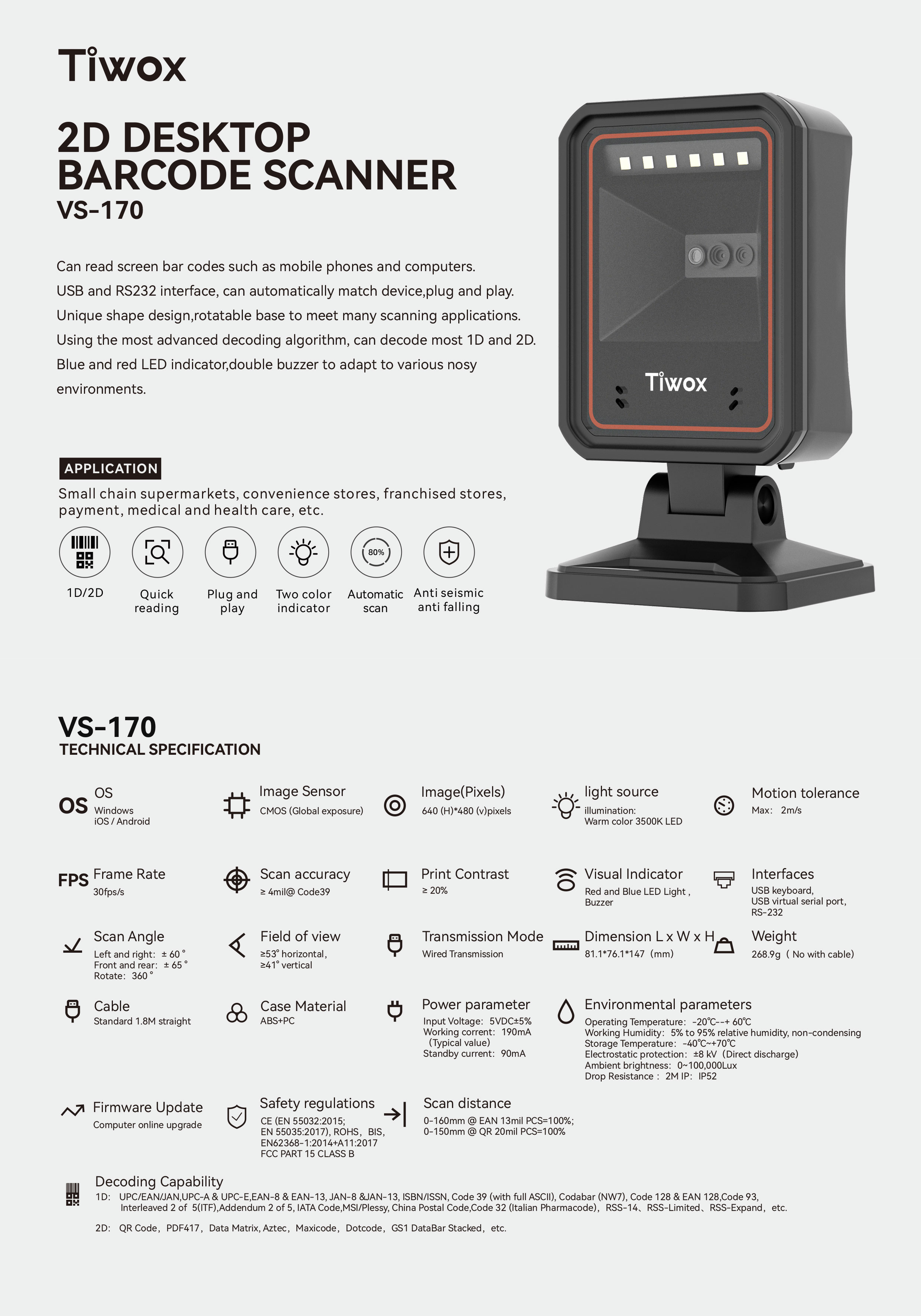 Tiwox

2D DESKTOP BARCODE SCANNER
VS-170

Can read screen bar codes such as mobile phones and computers.
USB and RS232 interface, can automatically match device,plug and play.
Unique shape design,rotatable base to meet many scanning applications.
Using the most advanced decoding algorithm, can decode most 1D and 2D.
Blue and red LED indicator,double buzzer to adapt to various nosy environments.

Tiwox

APPLICATION
Small chain supermarkets, convenience stores, franchised stores, payment, medical and health care, etc.

1D/2D
Quick reading
Plug and play
Two color indicator
80%
Automatic scan
Anti seismic anti falling

VS-170
TECHNICAL SPECIFICATION

OS
OS
Windows
iOS / Android

Image Sensor
CMOS (Global exposure)

Image(Pixels)
640 (H)*480 (v)pixels

light source
illumination:
Warm color 3500K LED

Motion tolerance
Max: 2m/s

FPS
Frame Rate
30fps/s

Scan accuracy
≥ 4mil@ Code39

Print Contrast
≥ 20%

Visual Indicator
Red and Blue LED Light , Buzzer

Interfaces
USB keyboard,
USB virtual serial port,
RS-232

Scan Angle
Left and right: ± 60 °
Front and rear: ± 65 °
Rotate: 360 °

Field of view
≥53° horizontal,
≥41° vertical

Transmission Mode
Wired Transmission

Dimension L x W x H
81.1*76.1*147 (mm)

Weight
268.9g ( No with cable)

Cable
Standard 1.8M straight

Case Material
ABS+PC

Power parameter
Input Voltage: 5VDC±5%
Working corrent: 190mA
(Typical value)
Standby current: 90mA

Environmental parameters
Operating Temperature: -20℃--+ 60℃
Working Humidity: 5% to 95% relative humidity, non-condensing
Storage Temperature: -40℃~+70℃
Electrostatic protection: ±8 kV (Direct discharge)
Ambient brightness: 0~100,000Lux
Drop Resistance : 2M IP: IP52

Firmware Update
Computer online upgrade

Safety regulations
CE (EN 55032:2015;
EN 55035:2017), ROHS, BIS,
EN62368-1:2014+A11:2017
FCC PART 15 CLASS B

Scan distance
0-160mm @ EAN 13mil PCS=100%;
0-150mm @ QR 20mil PCS=100%

Decoding Capability
1D: UPC/EAN/JAN,UPC-A & UPC-E,EAN-8 & EAN-13, JAN-8 &JAN-13, ISBN/ISSN, Code 39 (with full ASCII), Codabar (NW7), Code 128 & EAN 128,Code 93, Interleaved 2 of 5(ITF),Addendum 2 of 5, IATA Code,MSI/Plessy, China Postal Code,Code 32 (Italian Pharmacode), RSS-14、RSS-Limited、RSS-Expand, etc.
2D: QR Code, PDF417, Data Matrix, Aztec, Maxicode, Dotcode, GS1 DataBar Stacked, etc.